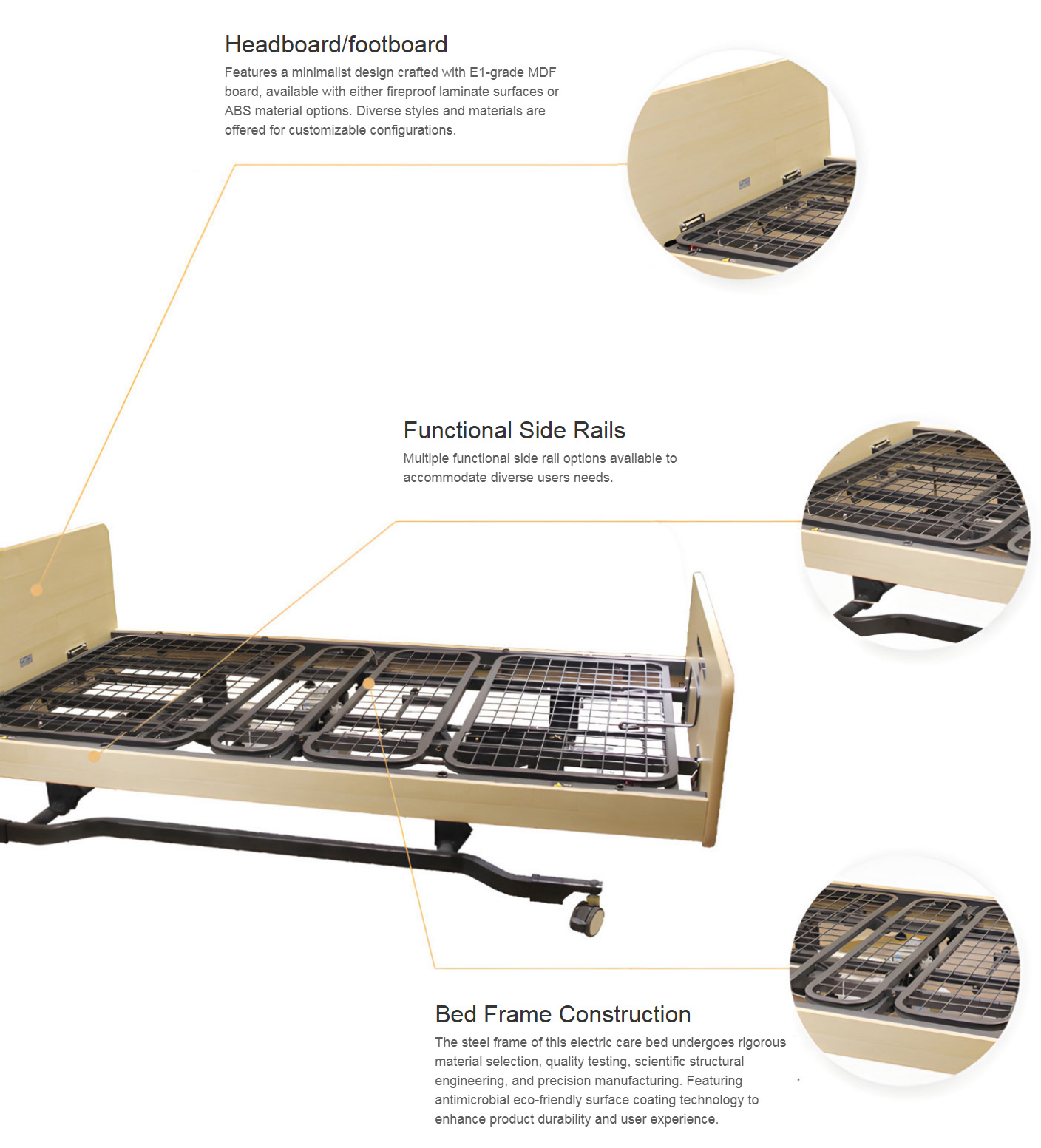 Headboard/footboard

Features a minimalist design crafted with E1-grade MDF board, available with either fireproof laminate surfaces or ABS material options. Diverse styles and materials are offered for customizable configurations.

Functional Side Rails

Multiple functional side rail options available to accommodate diverse users needs.

Bed Frame Construction

The steel frame of this electric care bed undergoes rigorous material selection, quality testing, scientific structural engineering, and precision manufacturing. Featuring antimicrobial eco-friendly surface coating technology to enhance product durability and user experience.